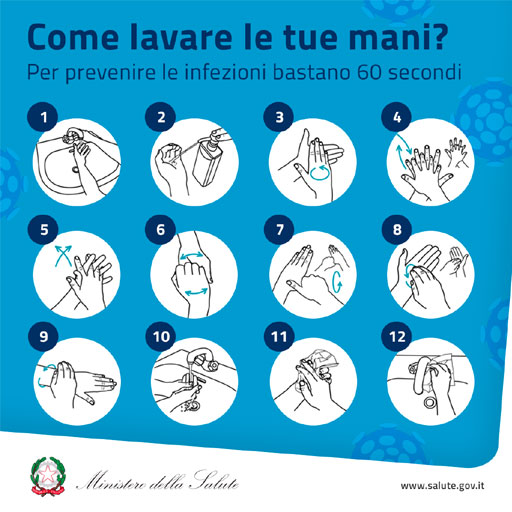 Come lavare le tue mani?
Per prevenire le infezioni bastano 60 secondi

1
2
3
4
5
6
7
8
9
10
11
12

Ministero della Salute

www.salute.gov.it